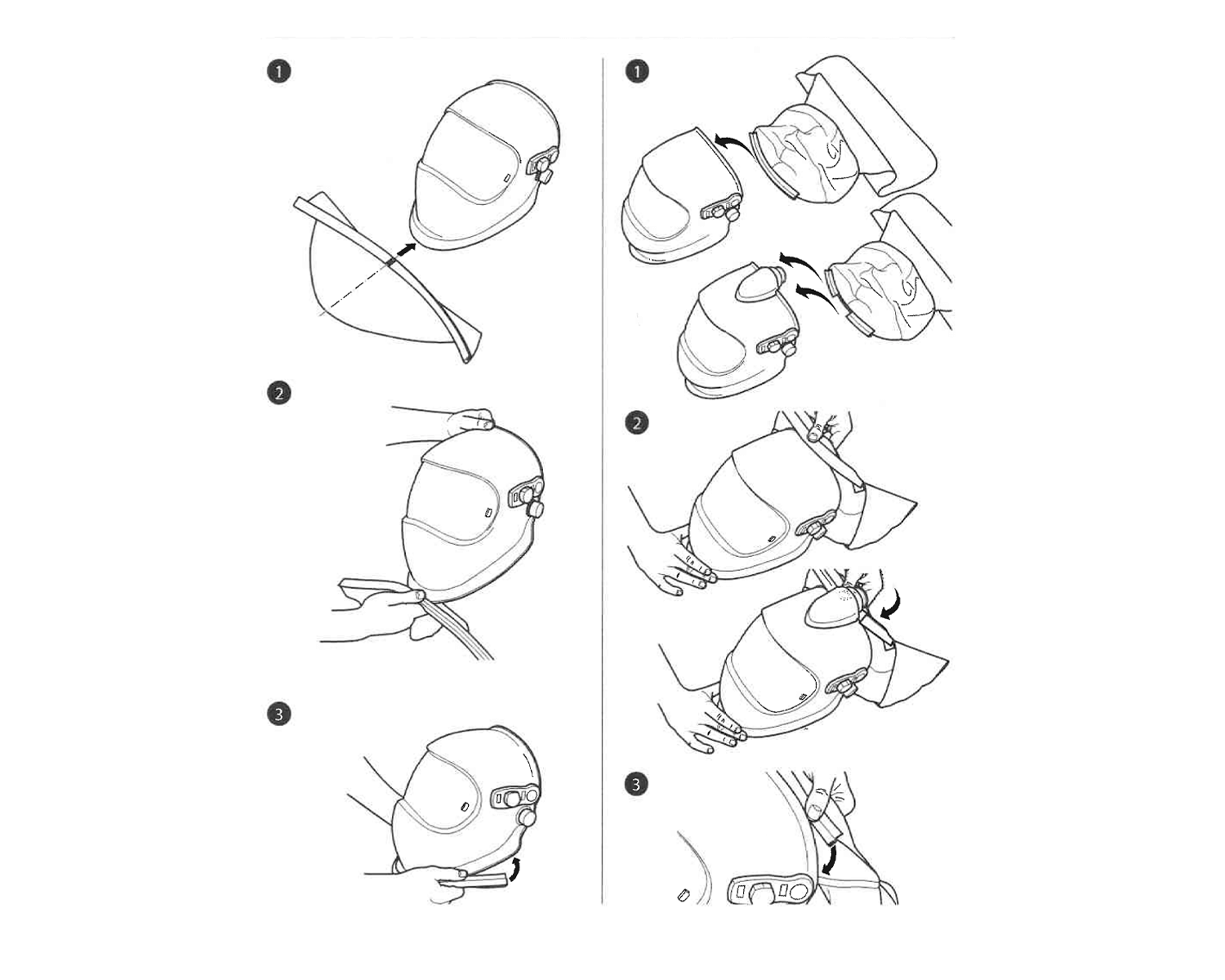 1

2

3

1

2

3