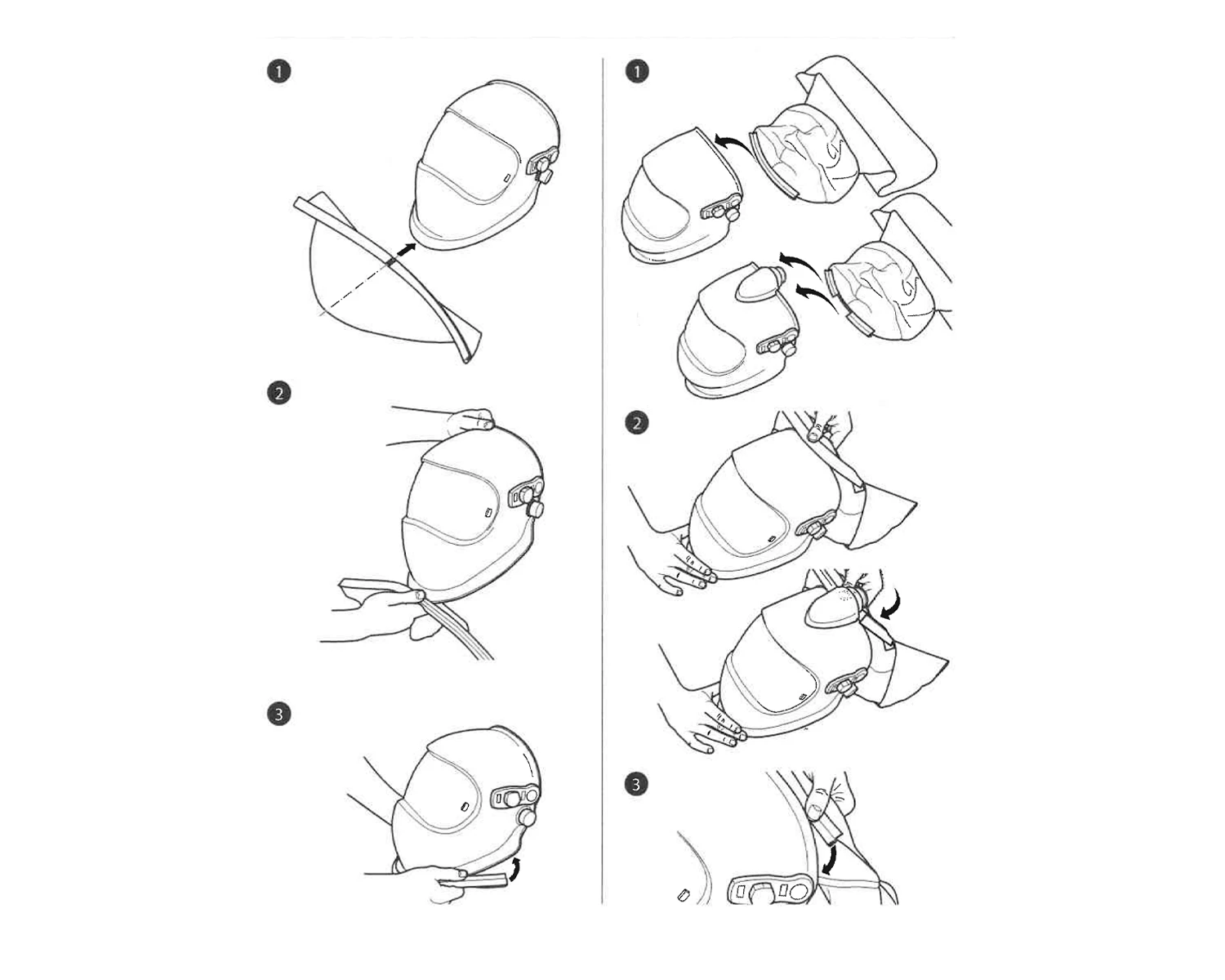 1

2

3

1

2

3